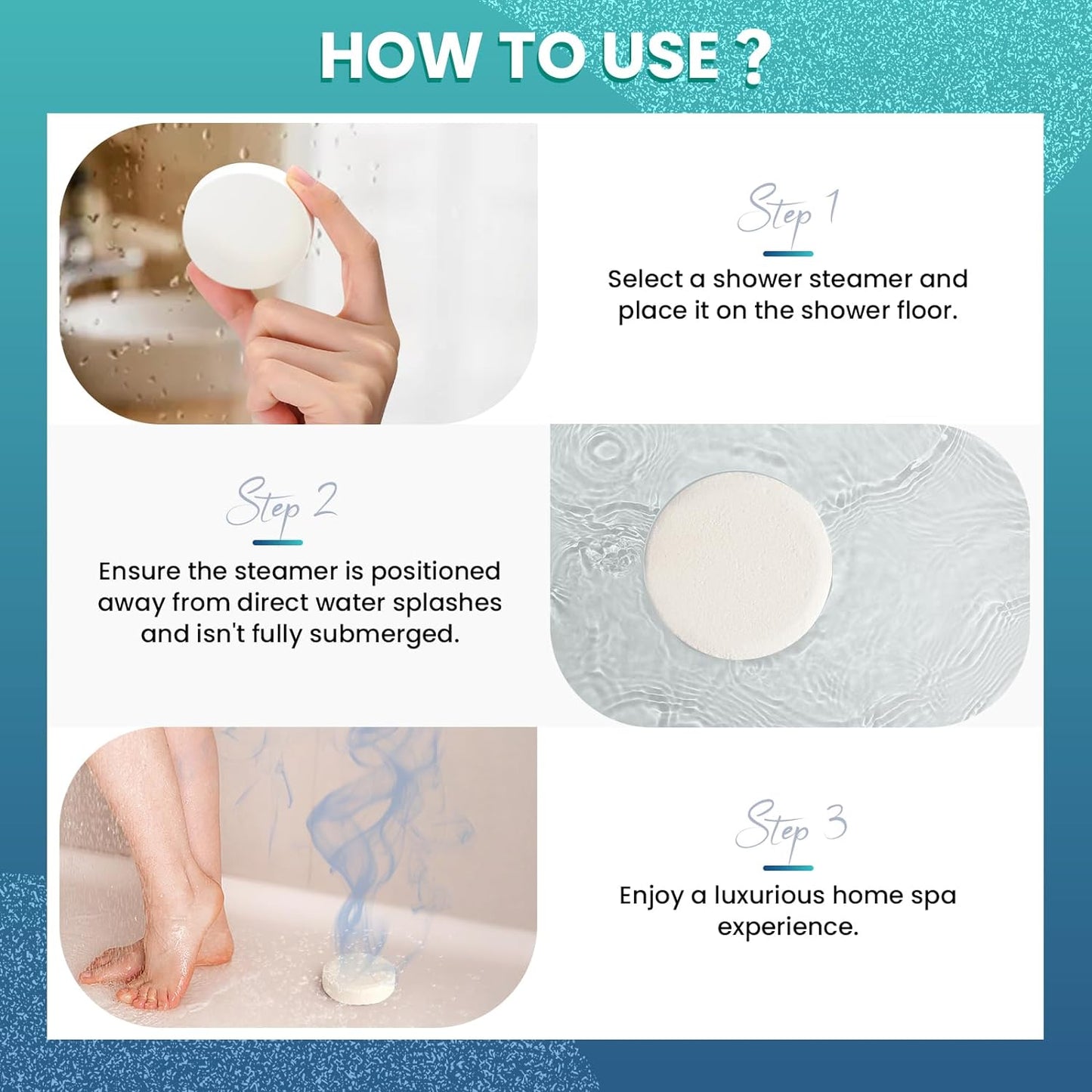 HOW TO USE ?

Step 1

Select a shower steamer and place it on the shower floor.

Step 2

Ensure the steamer is positioned away from direct water splashes and isn't fully submerged.

Step 3

Enjoy a luxurious home spa experience.